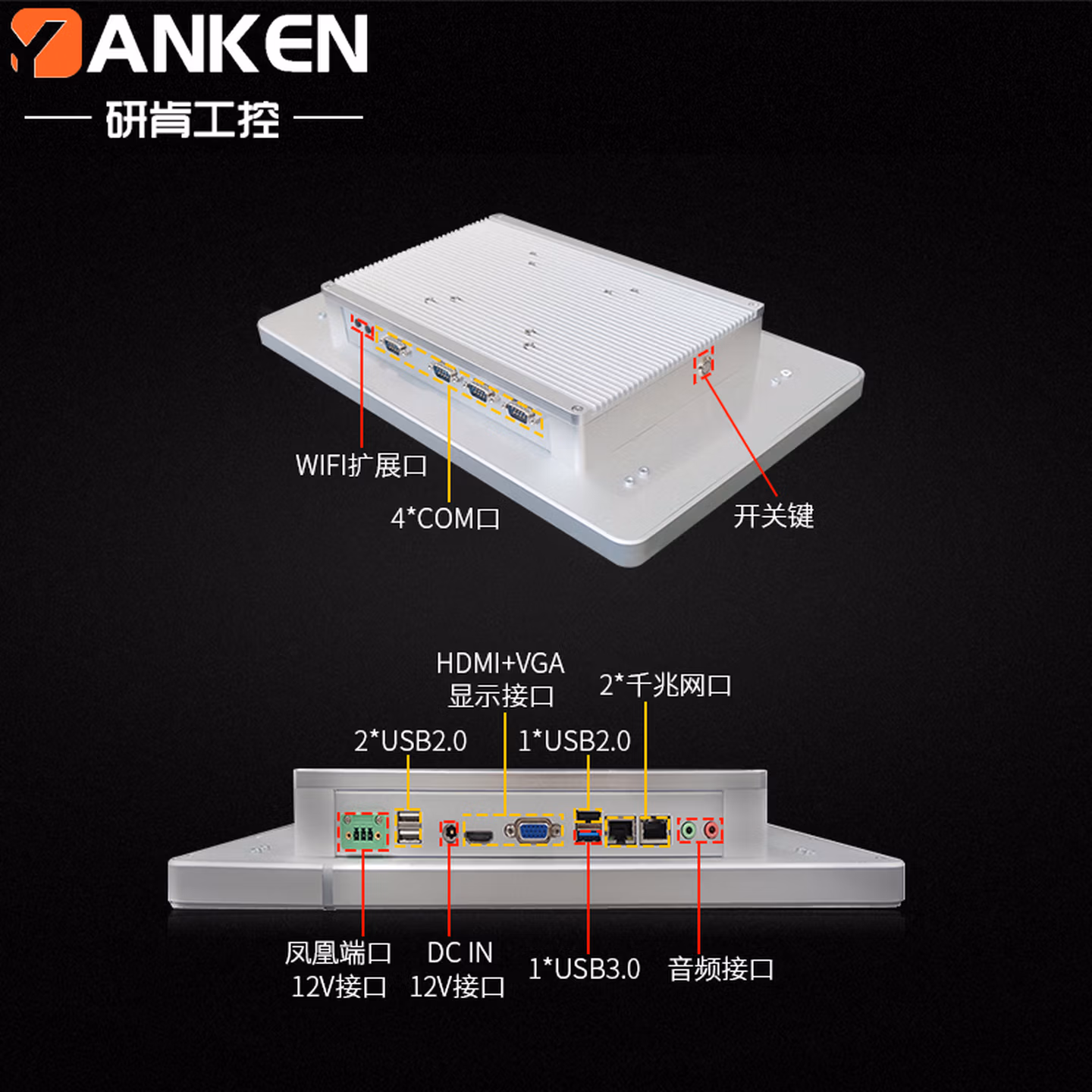 YANKEN
研肯工控

WIFI扩展口
4*COM口
开关键

HDMI+VGA
显示接口
2*千兆网口
2*USB2.0
1*USB2.0

凤凰端口
12V接口
DC IN
12V接口
1*USB3.0
音频接口